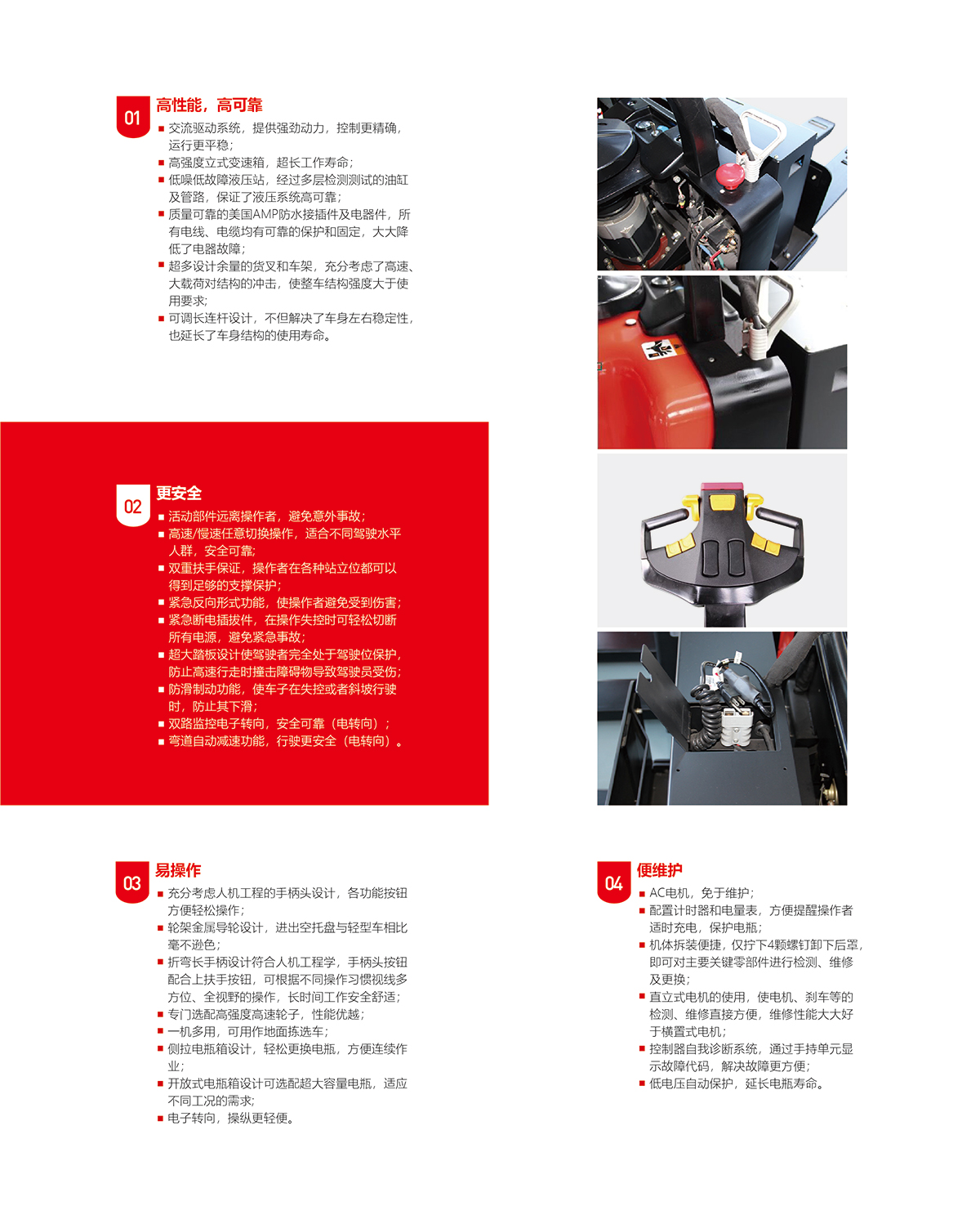 01 高性能，高可靠

■ 交流驱动系统，提供强劲动力，控制更精确，运行更平稳;
■ 高强度立式变速箱，超长工作寿命;
■ 低噪低故障液压站，经过多层检测测试的油缸及管路，保证了液压系统高可靠;
■ 质量可靠的美国AMP防水接插件及电器件，所有电线、电缆均有可靠的保护和固定，大大降低了电器故障;
■ 超多设计余量的货叉和车架，充分考虑了高速、大载荷对结构的冲击，使整车结构强度大于使用要求;
■ 可调长连杆设计，不但解决了车身左右稳定性，也延长了车身结构的使用寿命。

02 更安全

■ 活动部件远离操作者，避免意外事故;
■ 高速/慢速任意切换操作，适合不同驾驶水平人群，安全可靠;
■ 双重扶手保证，操作者在各种站立位都可以得到足够的支撑保护;
■ 紧急反向形式功能，使操作者避免受到伤害;
■ 紧急断电插拔件，在操作失控时可轻松切断所有电源，避免紧急事故;
■ 超大踏板设计使驾驶者完全处于驾驶位保护，防止高速行走时撞击障碍物导致驾驶员受伤;
■ 防滑制动功能，使车子在失控或者斜坡行驶时，防止其下滑;
■ 双路监控电子转向，安全可靠（电转向）;
■ 弯道自动减速功能，行驶更安全（电转向）。

03 易操作

■ 充分考虑人机工程的手柄头设计，各功能按钮方便轻松操作;
■ 轮架金属导轮设计，进出空托盘与轻型车相比毫不逊色;
■ 折弯长手柄设计符合人机工程学，手柄头按钮配合上扶手按钮，可根据不同操作习惯视线多方位、全视野的操作，长时间工作安全舒适;
■ 专门选配高强度高速轮子，性能优越;
■ 一机多用，可用作地面拣选车;
■ 侧拉电瓶箱设计，轻松更换电瓶，方便连续作业;
■ 开放式电瓶箱设计可选配超大容量电瓶，适应不同工况的需求;
■ 电子转向，操纵更轻便。

04 便维护

■ AC电机，免于维护;
■ 配置计时器和电量表，方便提醒操作者适时充电，保护电瓶;
■ 机体拆装便捷，仅拧下4颗螺钉卸下后罩，即可对主要关键零部件进行检测、维修及更换;
■ 直立式电机的使用，使电机、刹车等的检测、维修直接方便，维修性能大大好于横置式电机;
■ 控制器自我诊断系统，通过手持单元显示故障代码，解决故障更方便;
■ 低电压自动保护，延长电瓶寿命。